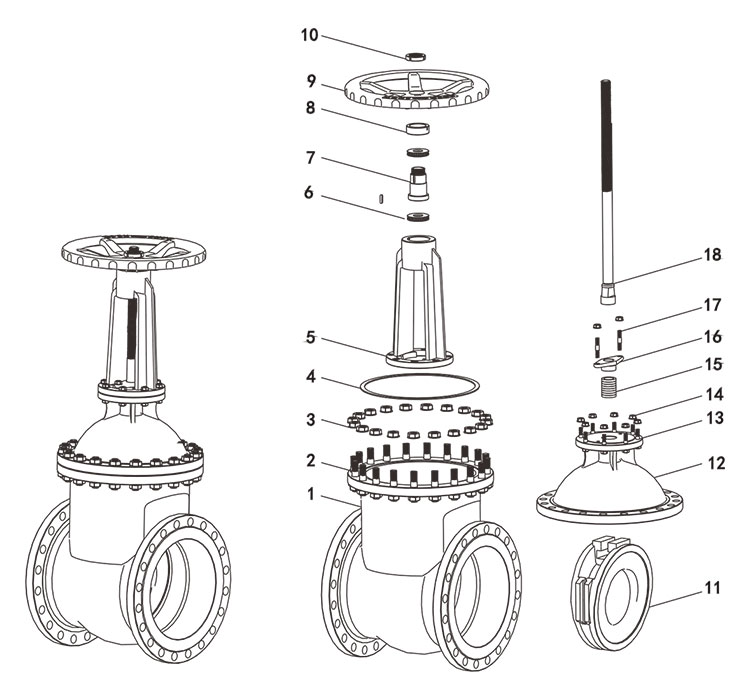 10
9
8
7
6
5
4
3
2
1
18
17
16
15
14
13
12
11